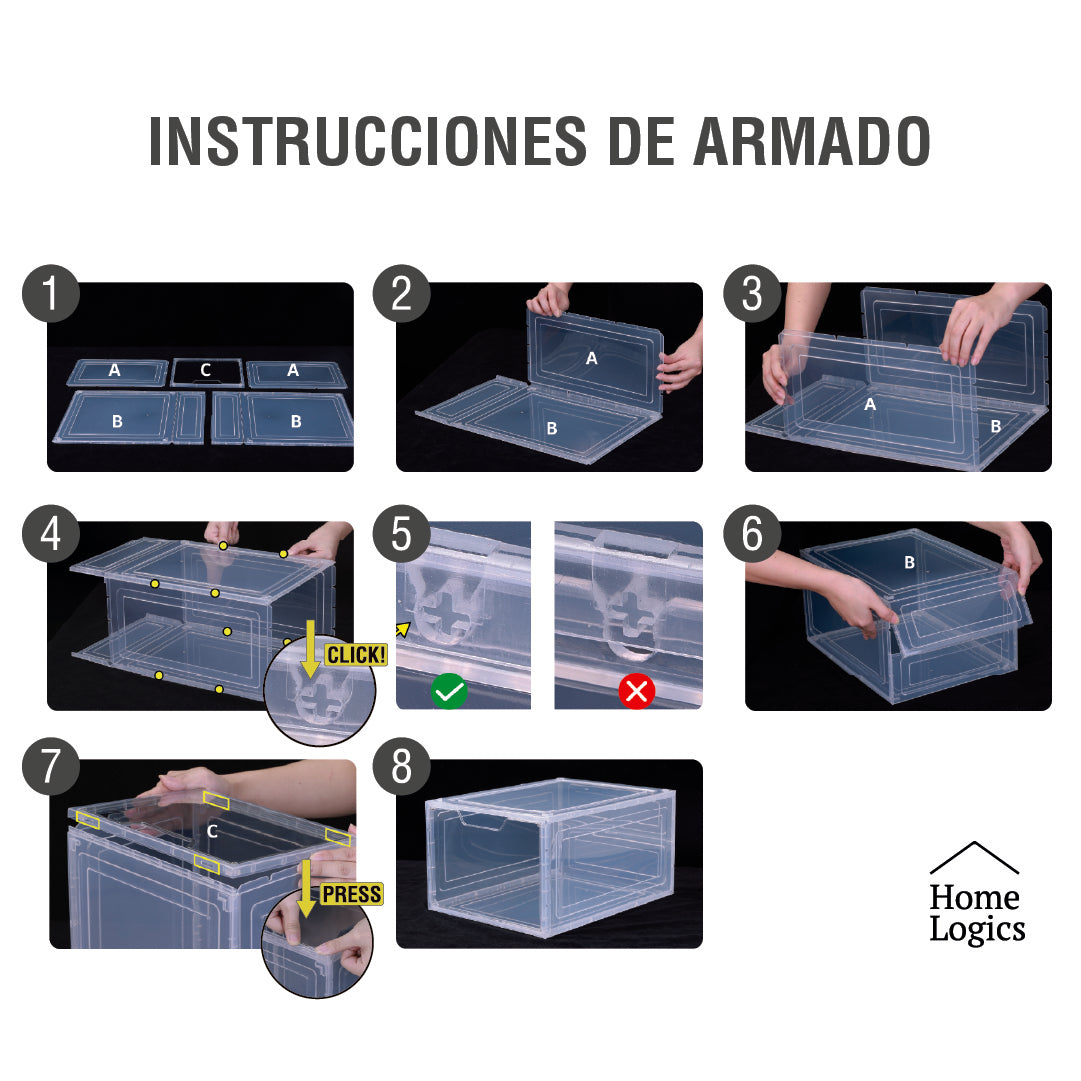 INSTRUCCIONES DE ARMADO

1
A C A
B B

2
A
B

3
A
B

4
CLICK!

5

6
B

7
C
PRESS

8

Home
Logics