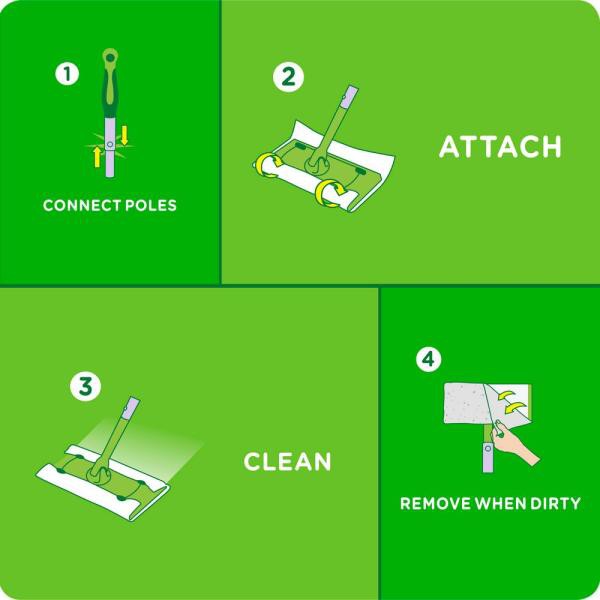 1

CONNECT POLES

2

ATTACH

3

CLEAN

4

REMOVE WHEN DIRTY