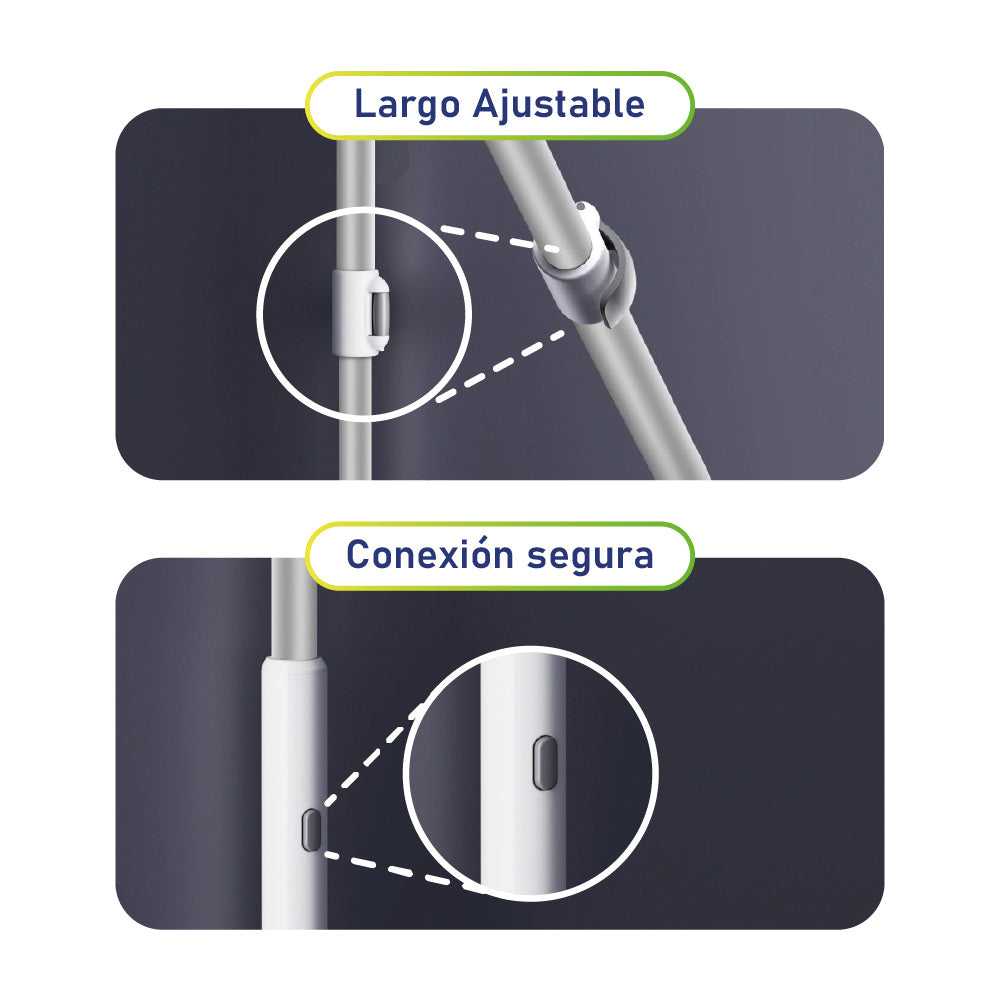 Largo Ajustable

Conexión segura