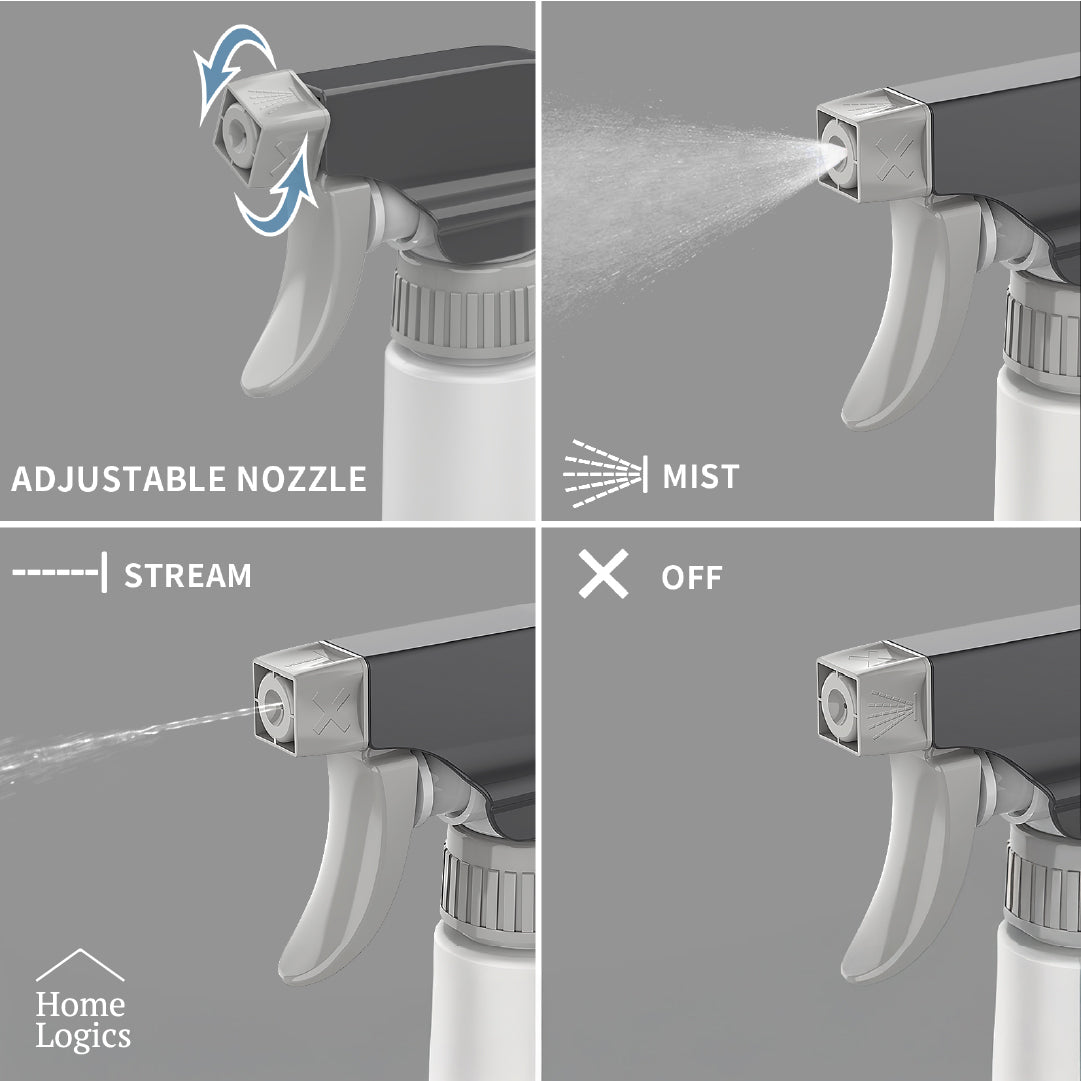 ADJUSTABLE NOZZLE

MIST

STREAM

OFF

Home Logics